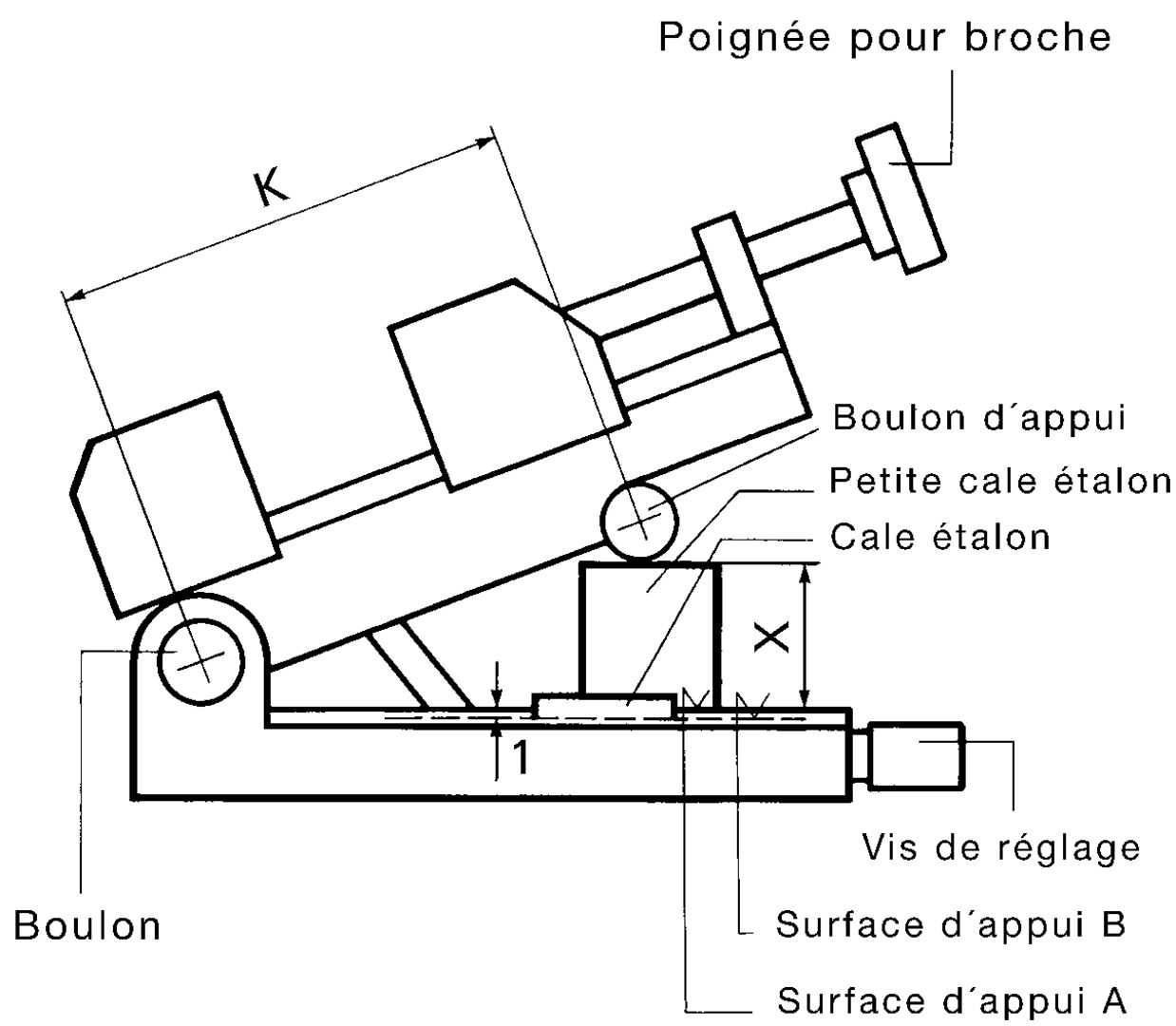 Poignée pour broche

K

Boulon d´appui

Petite cale étalon

Cale étalon

X

1

Vis de réglage

Boulon

Surface d´appui B

Surface d´appui A